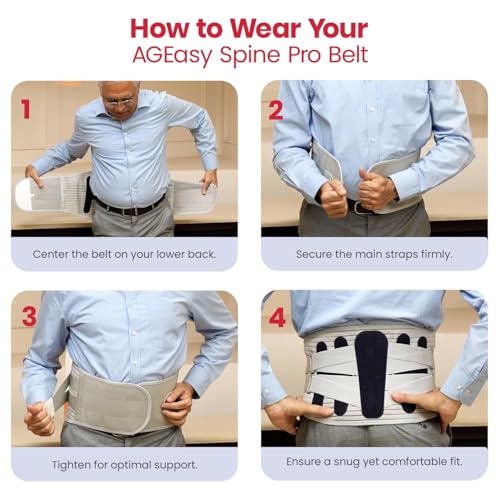 How to Wear Your
AGEasy Spine Pro Belt

1

Center the belt on your lower back.

2

Secure the main straps firmly.

3

Tighten for optimal support.

4

Ensure a snug yet comfortable fit.