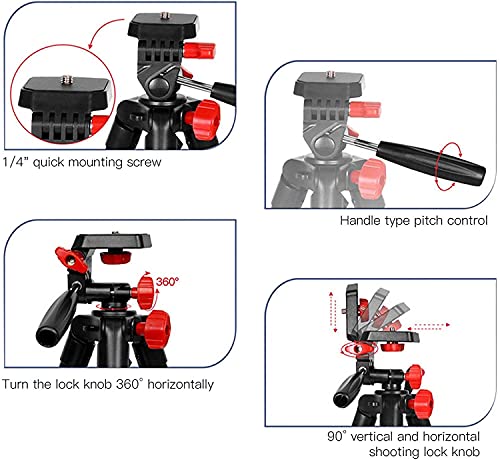 1/4" quick mounting screw

Handle type pitch control

360°

Turn the lock knob 360° horizontally

90° vertical and horizontal shooting lock knob