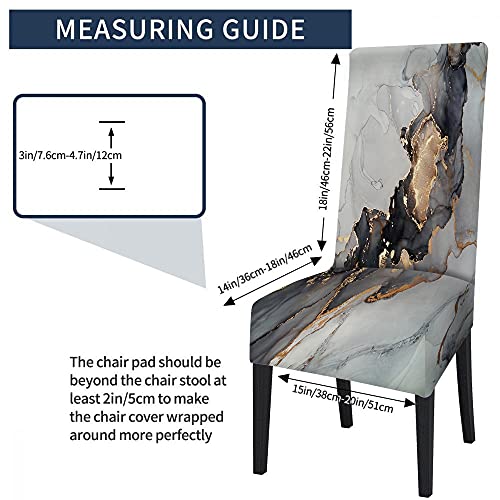 MEASURING GUIDE

3in/7.6cm-4.7in/12cm

18in/46cm-22in/56cm

14in/36cm-18in/46cm

15in/38cm-20in/51cm

The chair pad should be beyond the chair stool at least 2in/5cm to make the chair cover wrapped around more perfectly