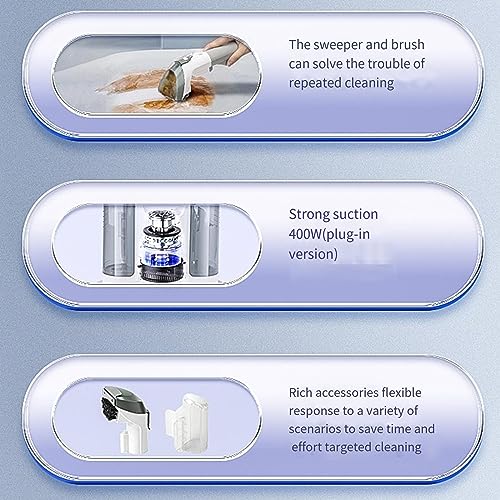 The sweeper and brush can solve the trouble of repeated cleaning

Strong suction 400W(plug-in version)

Rich accessories flexible response to a variety of scenarios to save time and effort targeted cleaning