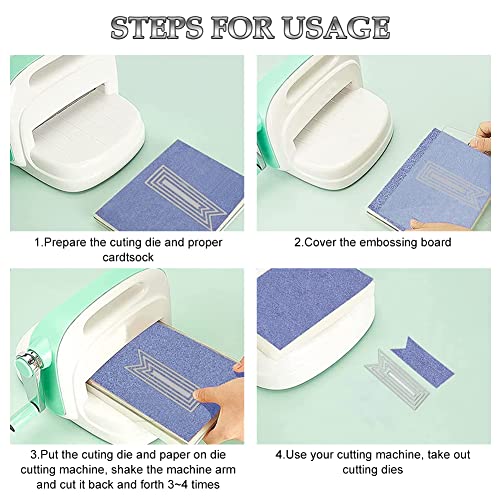 STEPS FOR USAGE

1.Prepare the cuting die and proper cardtsock

2.Cover the embossing board

3.Put the cuting die and paper on die cutting machine, shake the machine arm and cut it back and forth 3~4 times

4.Use your cutting machine, take out cutting dies