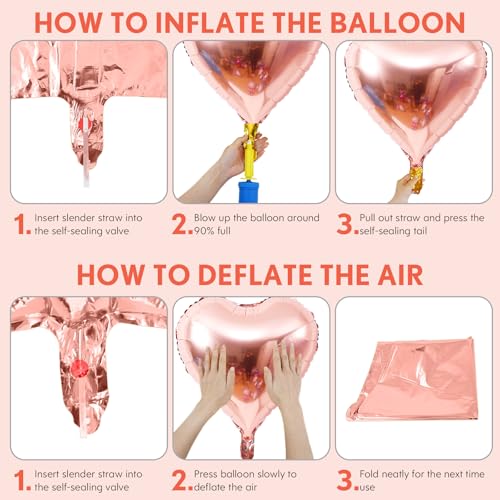 HOW TO INFLATE THE BALLOON

1. Insert slender straw into the self-sealing valve

2. Blow up the balloon around 90% full

3. Pull out straw and press the self-sealing tail

HOW TO DEFLATE THE AIR

1. Insert slender straw into the self-sealing valve

2. Press balloon slowly to deflate the air

3. Fold neatly for the next time use