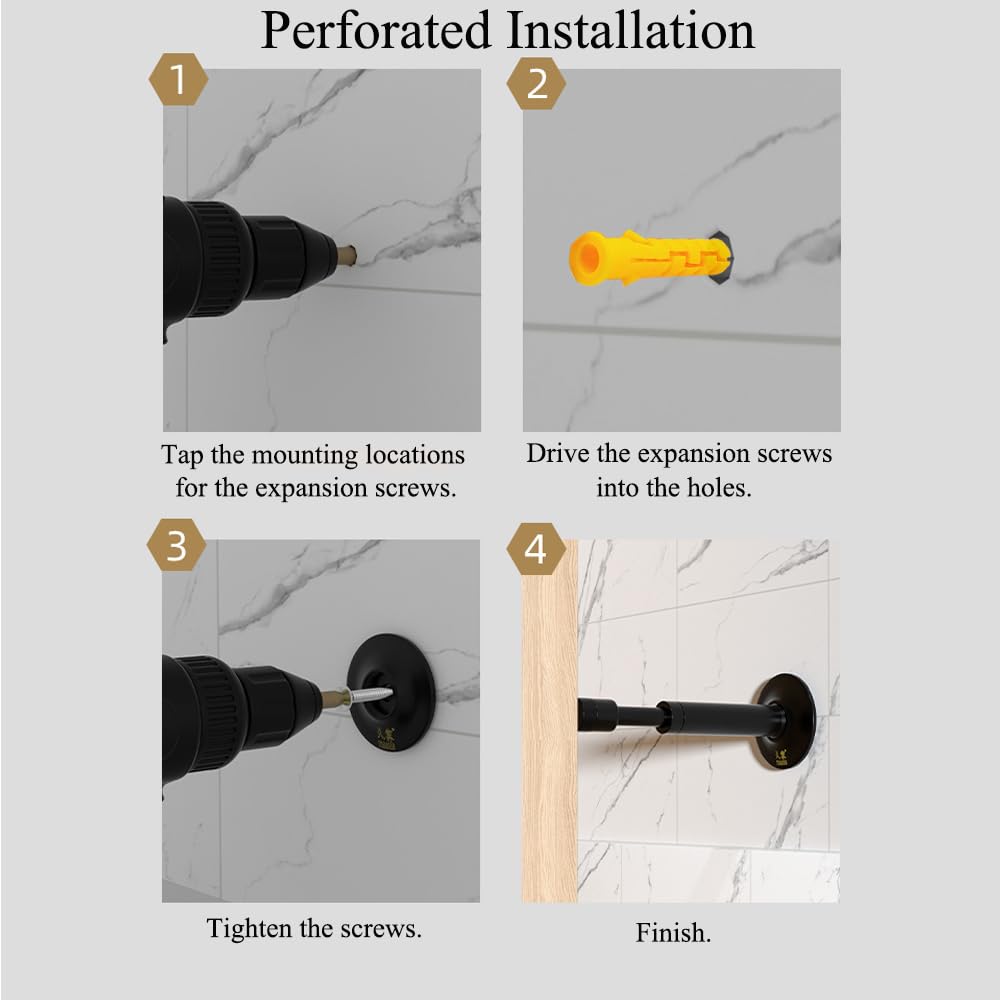 Perforated Installation

1

Tap the mounting locations for the expansion screws.

2

Drive the expansion screws into the holes.

3

Tighten the screws.

4

Finish.