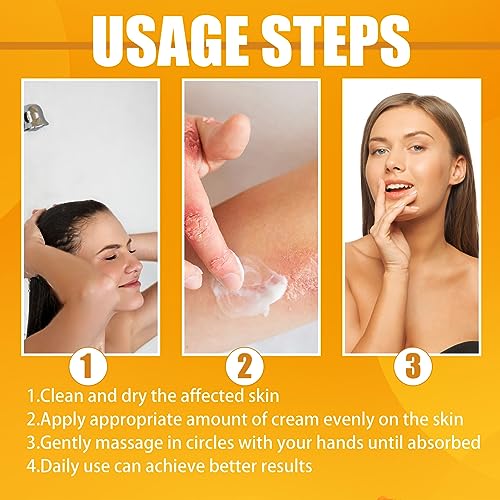 USAGE STEPS

1

2

3

1.Clean and dry the affected skin
2.Apply appropriate amount of cream evenly on the skin
3.Gently massage in circles with your hands until absorbed
4.Daily use can achieve better results