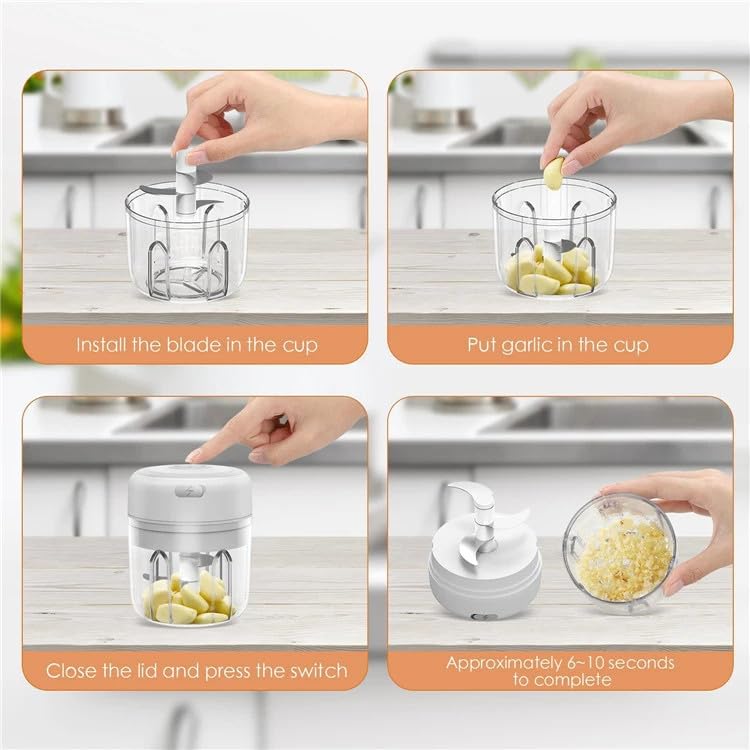 Install the blade in the cup

Put garlic in the cup

Close the lid and press the switch

Approximately 6~10 seconds to complete