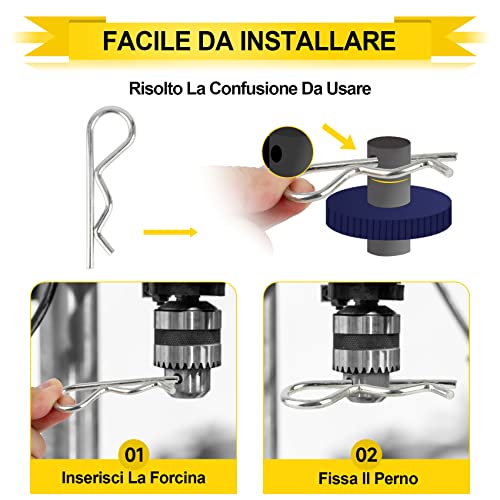 FACILE DA INSTALLARE

Risolto La Confusione Da Usare

01
Inserisci La Forcina

02
Fissa Il Perno