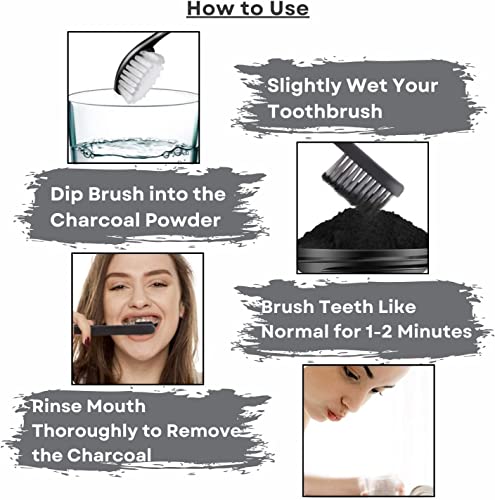 How to Use

Slightly Wet Your Toothbrush

Dip Brush into the Charcoal Powder

Brush Teeth Like Normal for 1-2 Minutes

Rinse Mouth Thoroughly to Remove the Charcoal