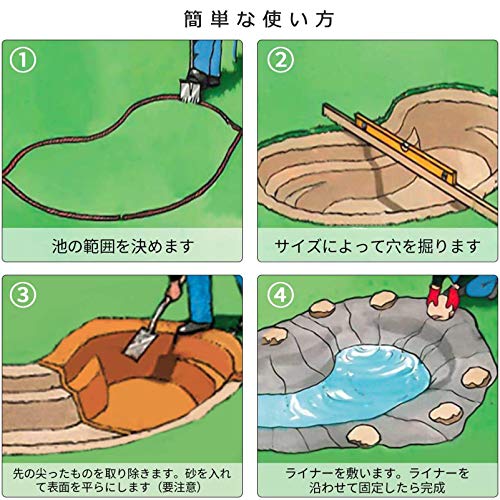 簡単な使い方

①

池の範囲を決めます

②

サイズによって穴を掘ります

③

先の尖ったものを取り除きます。砂を入れて表面を平らにします（要注意）

④

ライナーを敷います。ライナーを沿わせて固定したら完成