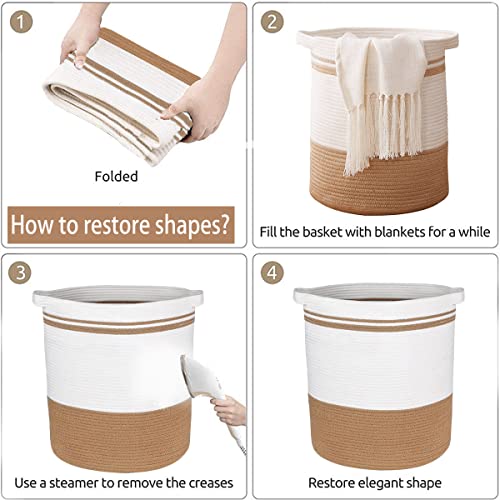 1

Folded

How to restore shapes?

2

Fill the basket with blankets for a while

3

Use a steamer to remove the creases

4

Restore elegant shape