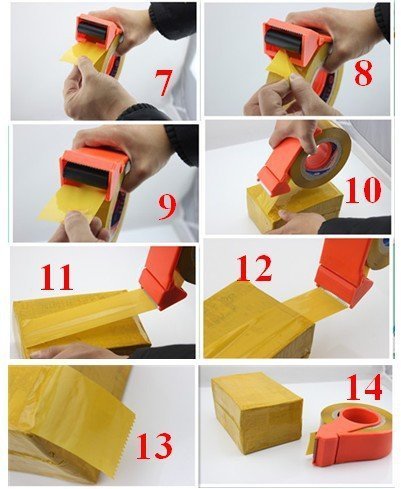 7

8

9

10

11

12

13

14