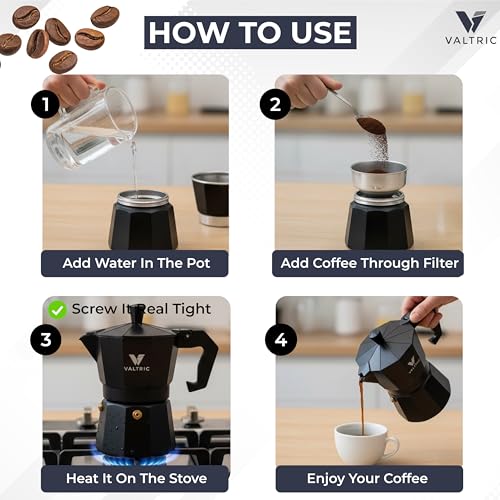 HOW TO USE

VALTRIC

1

Add Water In The Pot

2

Add Coffee Through Filter

Screw It Real Tight

3

VALTRIC

Heat It On The Stove

4

VALTRIC

Enjoy Your Coffee