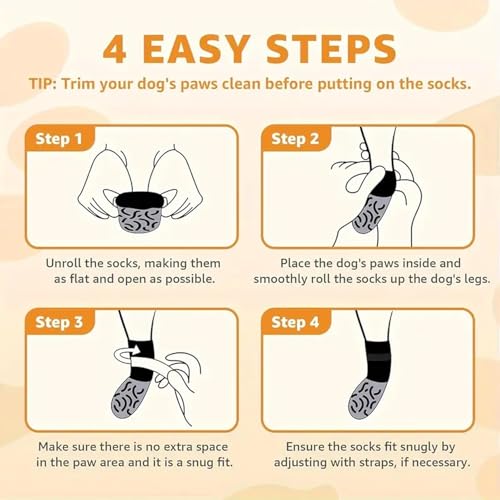 4 EASY STEPS

TIP: Trim your dog's paws clean before putting on the socks.

Step 1

Unroll the socks, making them as flat and open as possible.

Step 2

Place the dog's paws inside and smoothly roll the socks up the dog's legs.

Step 3

Make sure there is no extra space in the paw area and it is a snug fit.

Step 4

Ensure the socks fit snugly by adjusting with straps, if necessary.