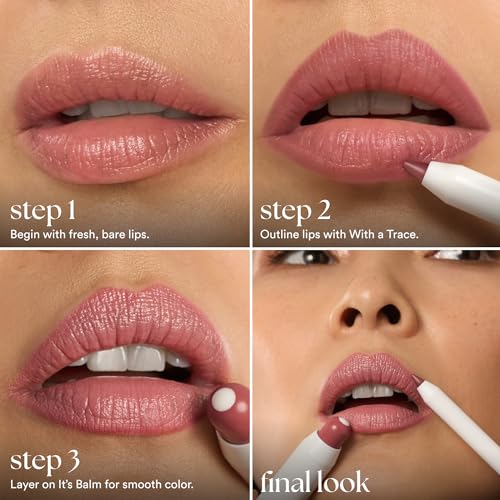 step 1
Begin with fresh, bare lips.

step 2
Outline lips with With a Trace.

step 3
Layer on It's Balm for smooth color.

final look