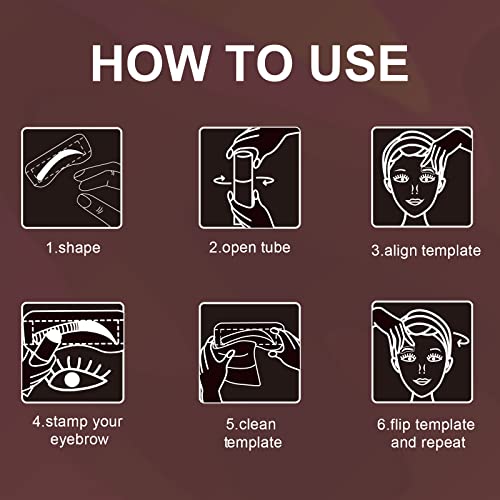 HOW TO USE

1.shape

2.open tube

3.align template

4.stamp your eyebrow

5.clean template

6.flip template and repeat