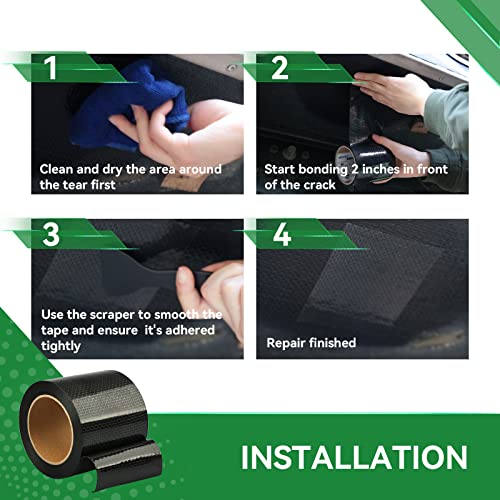 1

Clean and dry the area around the tear first

2

Start bonding 2 inches in front of the crack

3

Use the scraper to smooth the tape and ensure  it's adhered tightly

4

Repair finished

INSTALLATION