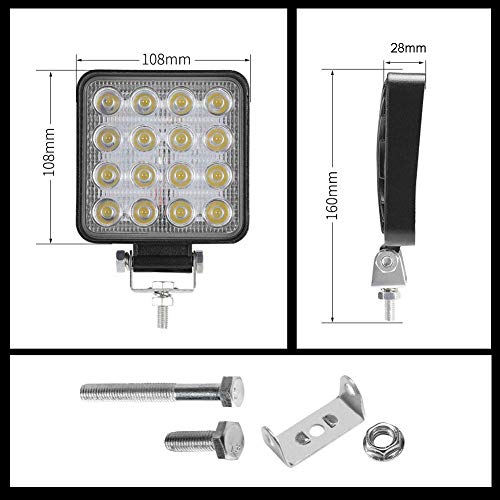 108mm
108mm
28mm
160mm