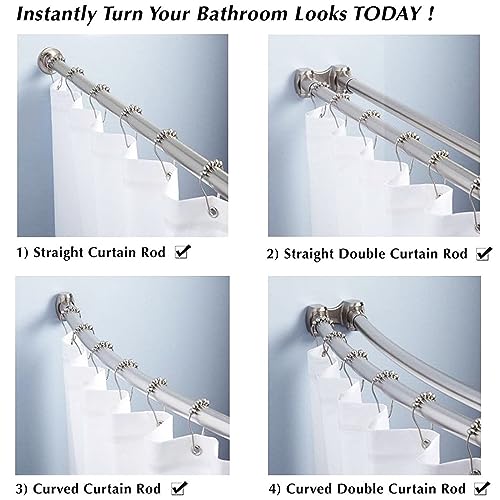 Instantly Turn Your Bathroom Looks TODAY !

1) Straight Curtain Rod ✓

2) Straight Double Curtain Rod ✓

3) Curved Curtain Rod ✓

4) Curved Double Curtain Rod ✓