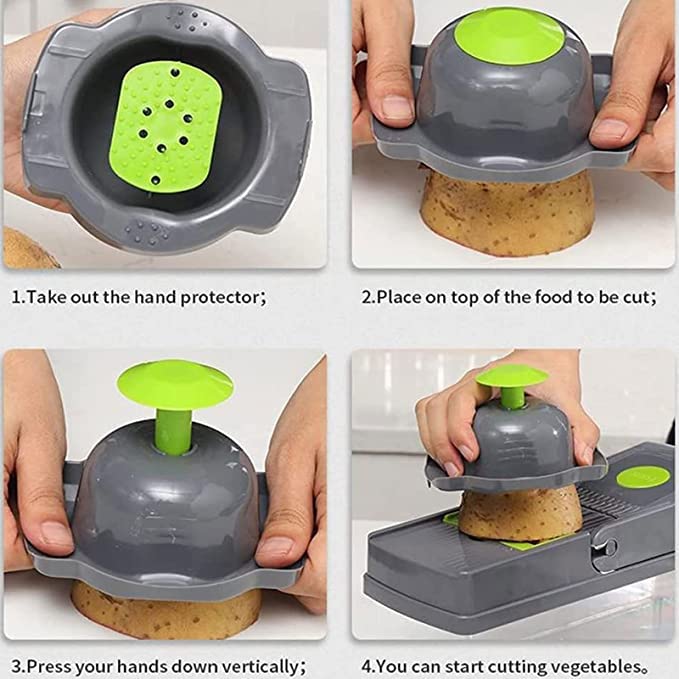 1.Take out the hand protector;

2.Place on top of the food to be cut;

3.Press your hands down vertically;

4.You can start cutting vegetables。