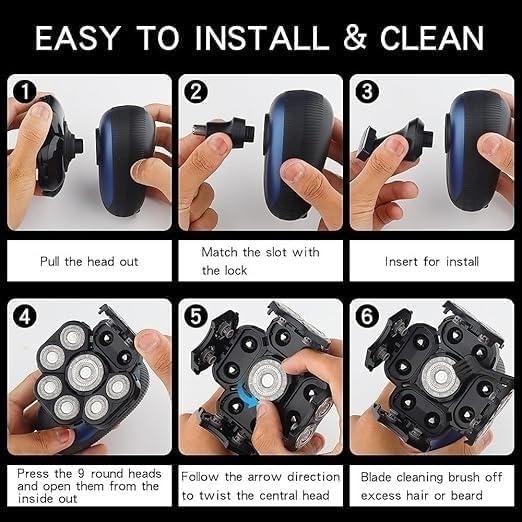 EASY TO INSTALL & CLEAN

1

Pull the head out

2

Match the slot with the lock

3

Insert for install

4

Press the 9 round heads and open them from the inside out

5

Follow the arrow direction to twist the central head

6

Blade cleaning brush off excess hair or beard