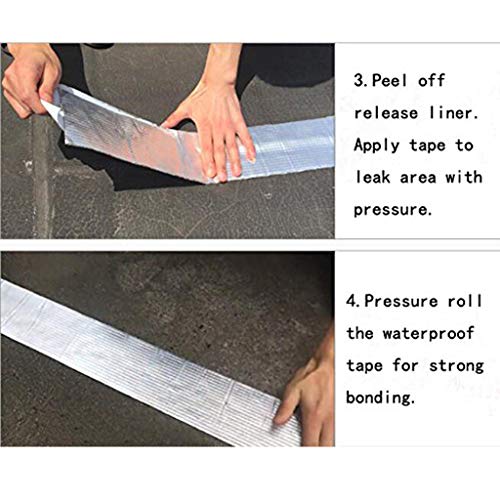 3. Peel off release liner. Apply tape to leak area with pressure.

4. Pressure roll the waterproof tape for strong bonding.