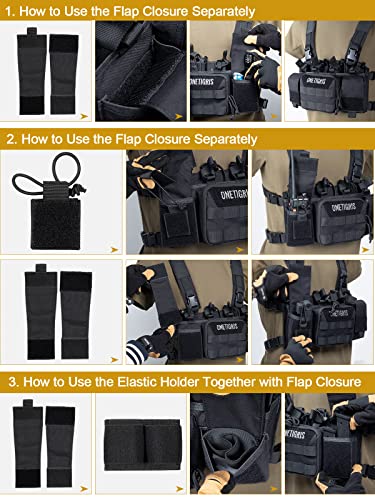 1. How to Use the Flap Closure Separately

ONETIGRIS

ONETIGRIS

2. How to Use the Flap Closure Separately

ONETIGRIS

ONETIGRIS

ONETIGRIS

ONETIGRIS

3. How to Use the Elastic Holder Together with Flap Closure

ONETIGRIS