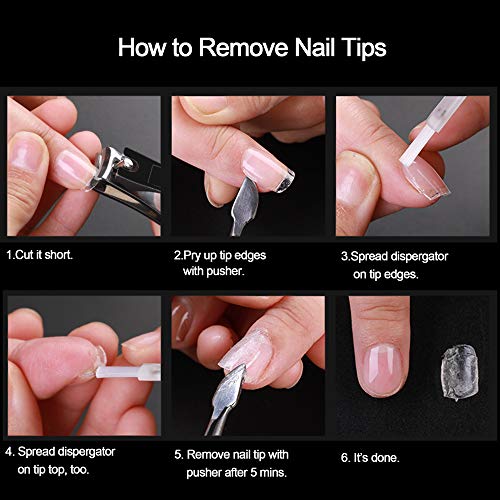 How to Remove Nail Tips

1.Cut it short.

2.Pry up tip edges with pusher.

3.Spread dispergator on tip edges.

4. Spread dispergator on tip top, too.

5. Remove nail tip with pusher after 5 mins.

6. It's done.