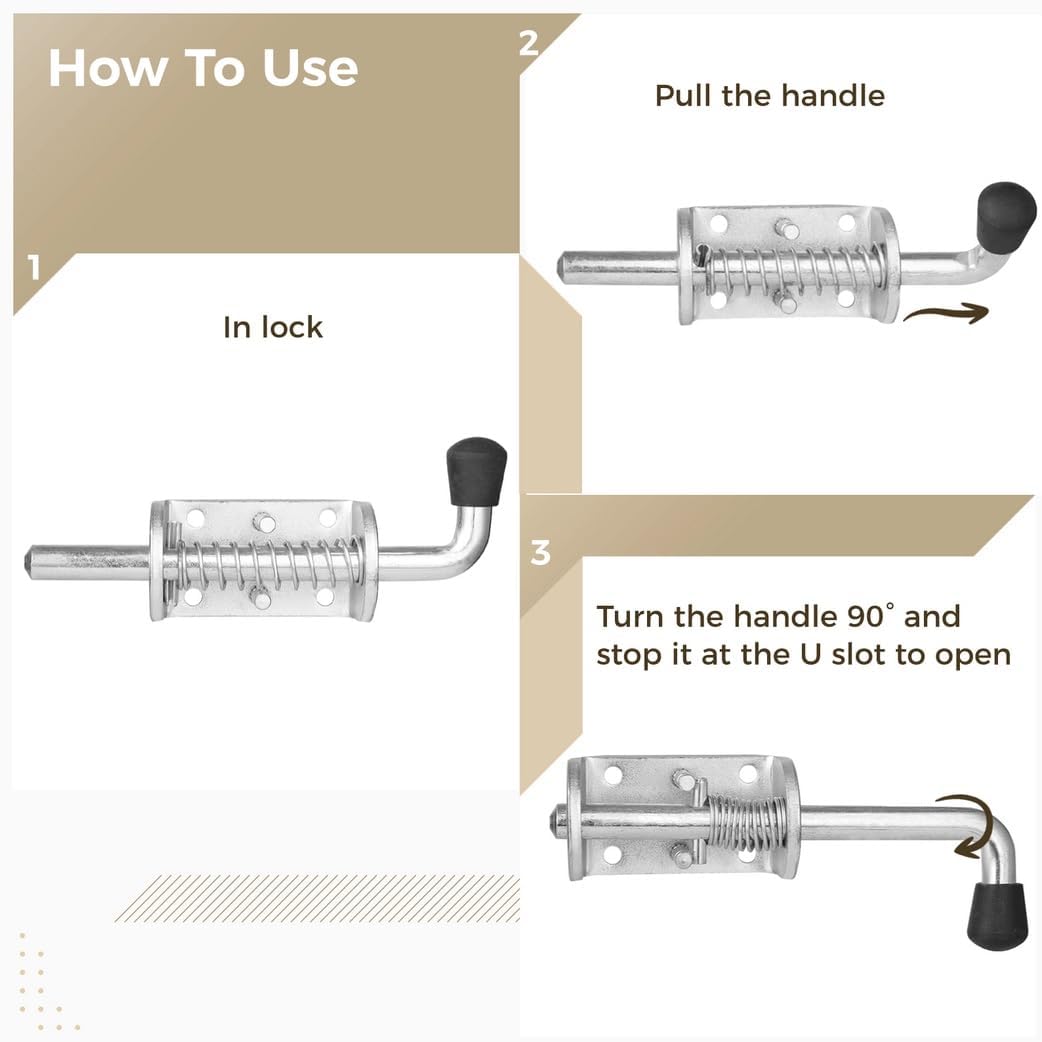 How To Use

1

In lock

2

Pull the handle

3

Turn the handle 90° and stop it at the U slot to open