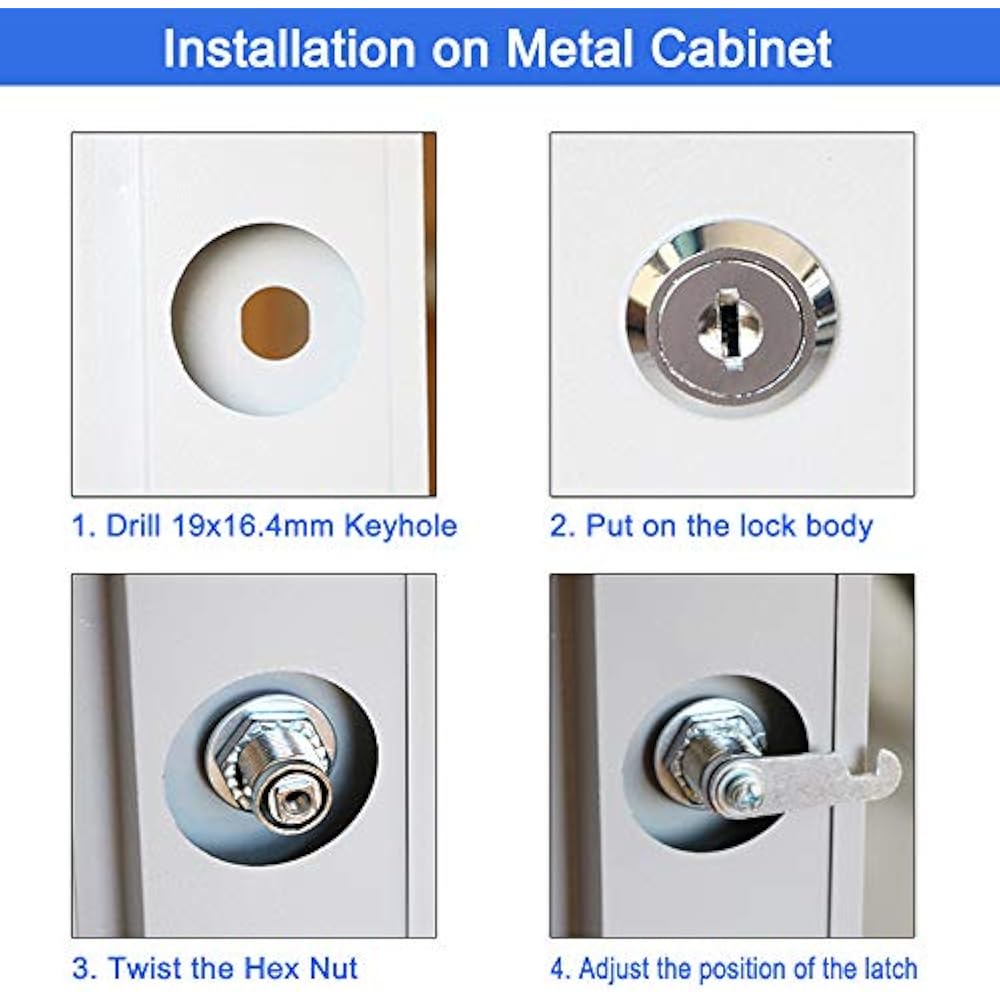 Installation on Metal Cabinet

1. Drill 19x16.4mm Keyhole

2. Put on the lock body

3. Twist the Hex Nut

4. Adjust the position of the latch