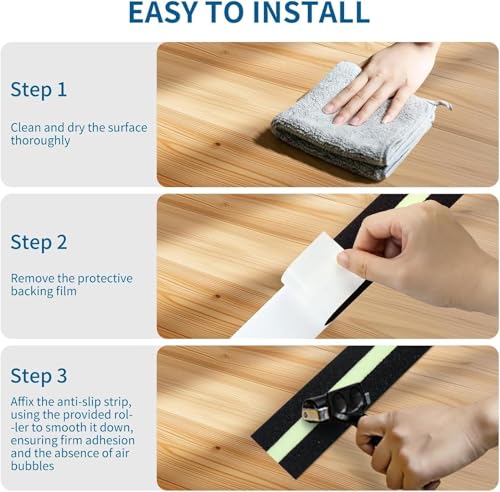 EASY TO INSTALL

Step 1

Clean and dry the surface thoroughly

Step 2

Remove the protective backing film

Step 3

Affix the anti-slip strip, using the provided roller to smooth it down, ensuring firm adhesion and the absence of air bubbles