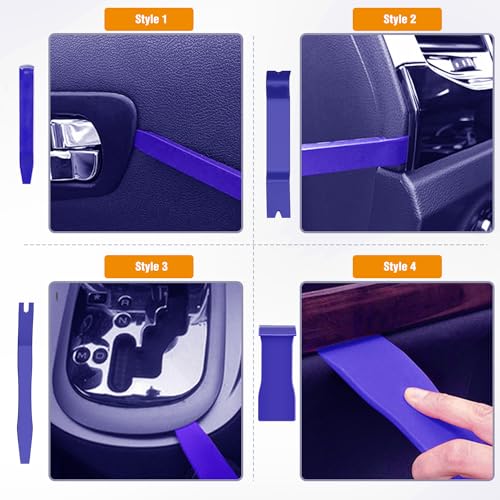 Style 1

Style 2

Style 3

R
N
M
D

Style 4