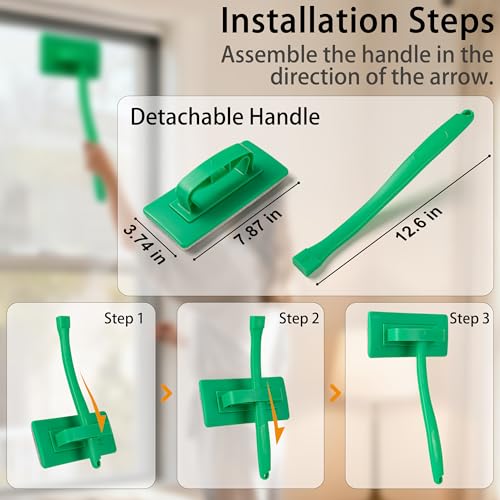 Installation Steps

Assemble the handle in the direction of the arrow.

Detachable Handle

3.74 in

7.87 in

12.6 in

Step 1

Step 2

Step 3