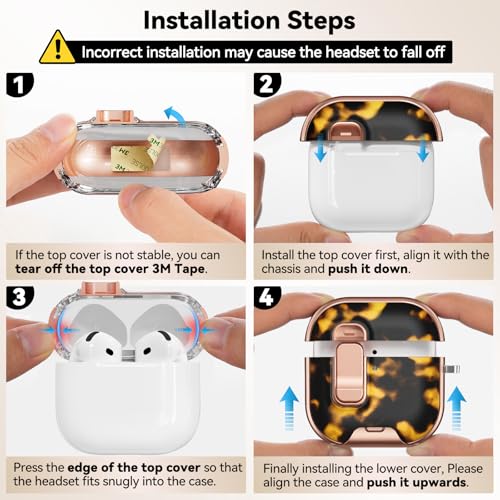 Installation Steps

Incorrect installation may cause the headset to fall off

1

3M

3M

3M

If the top cover is not stable, you can tear off the top cover 3M Tape.

2

Install the top cover first, align it with the chassis and push it down.

3

Press the edge of the top cover so that the headset fits snugly into the case.

4

Finally installing the lower cover, Please align the case and push it upwards.