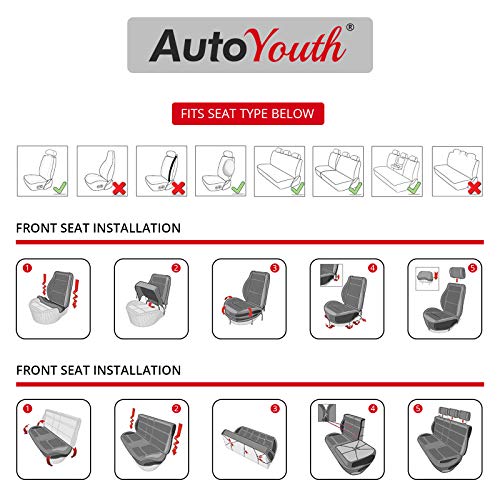 AutoYouth®

FITS SEAT TYPE BELOW

FRONT SEAT INSTALLATION

1 2 3 4 5

FRONT SEAT INSTALLATION

1 2 3 4 5