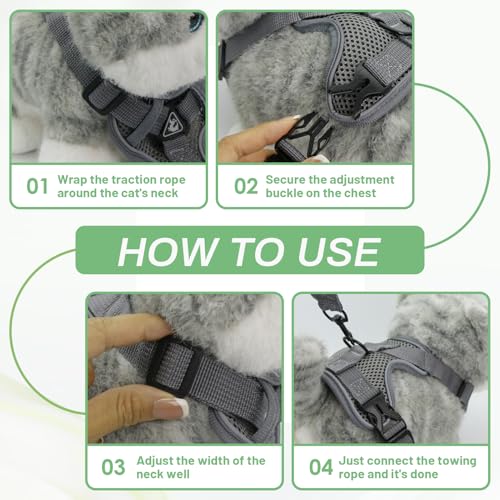 01 Wrap the traction rope around the cat's neck

02 Secure the adjustment buckle on the chest

HOW TO USE

03 Adjust the width of the neck well

04 Just connect the towing rope and it's done