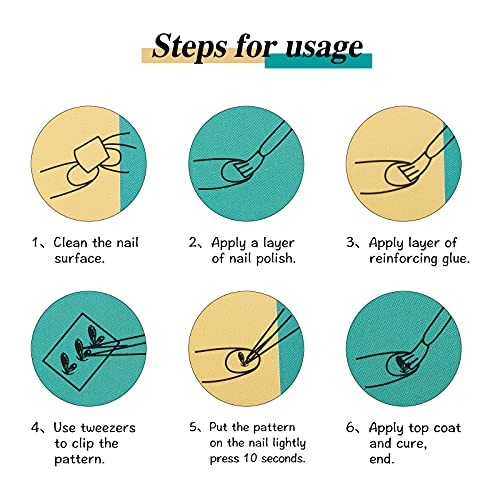 Steps for usage

1、Clean the nail surface.

2、Apply a layer of nail polish.

3、Apply layer of reinforcing glue.

4、Use tweezers to clip the pattern.

5、Put the pattern on the nail lightly press 10 seconds.

6、Apply top coat and cure, end.