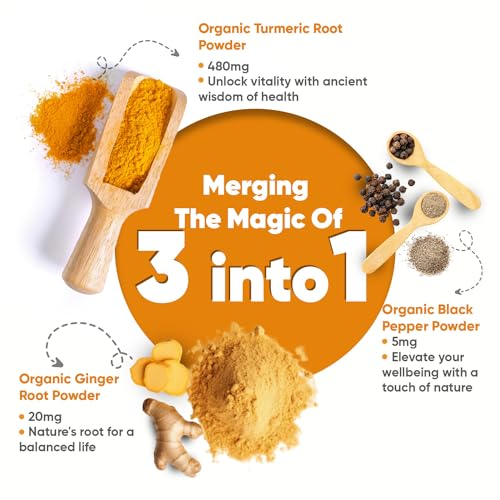 Organic Turmeric Root Powder

• 480mg
• Unlock vitality with ancient wisdom of health

Merging The Magic Of 3 into 1

Organic Black Pepper Powder

• 5mg
• Elevate your wellbeing with a touch of nature

Organic Ginger Root Powder

• 20mg
• Nature's root for a balanced life