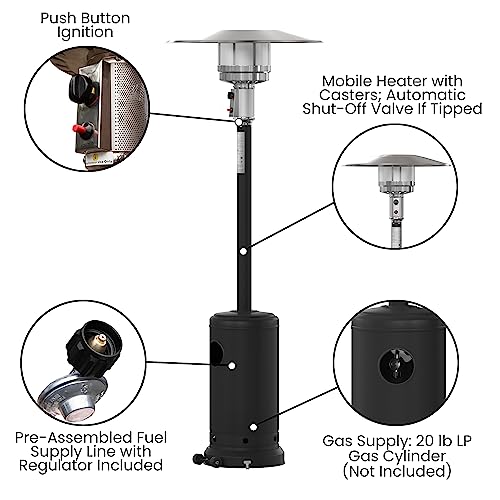 Push Button Ignition

Mobile Heater with Casters; Automatic Shut-Off Valve If Tipped

Pre-Assembled Fuel Supply Line with Regulator Included

Gas Supply: 20 lb LP Gas Cylinder (Not Included)