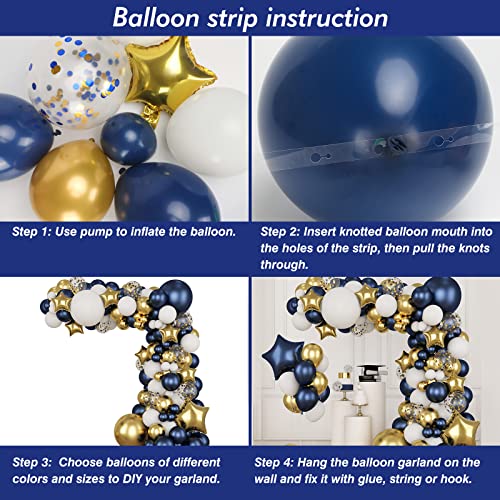 Balloon strip instruction

Step 1: Use pump to inflate the balloon.

Step 2: Insert knotted balloon mouth into the holes of the strip, then pull the knots through.

Step 3: Choose balloons of different colors and sizes to DIY your garland.

Step 4: Hang the balloon garland on the wall and fix it with glue, string or hook.