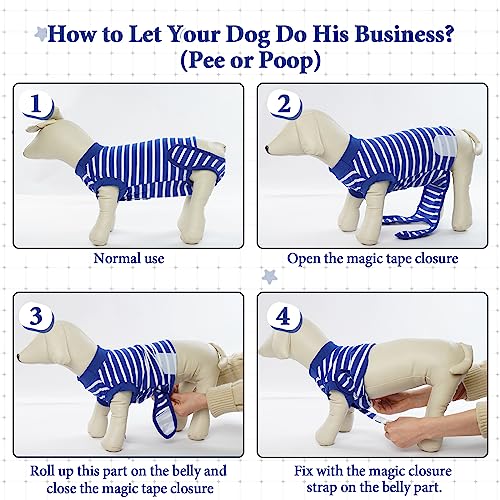 How to Let Your Dog Do His Business? (Pee or Poop)

1

Normal use

2

Open the magic tape closure

3

Roll up this part on the belly and close the magic tape closure

4

Fix with the magic closure strap on the belly part.