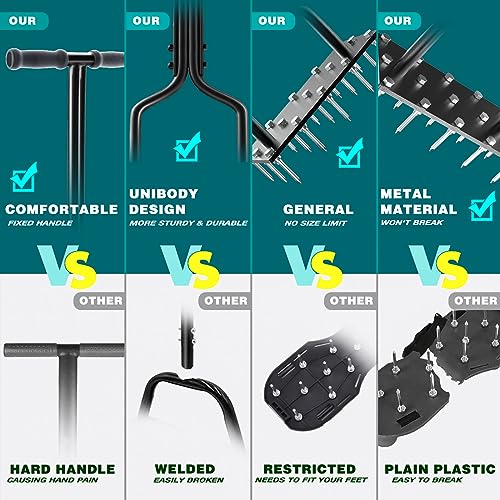 OUR

COMFORTABLE
FIXED HANDLE

VS

OTHER

HARD HANDLE
CAUSING HAND PAIN

OUR

UNIBODY DESIGN
MORE STURDY & DURABLE

VS

OTHER

WELDED
EASILY BROKEN

OUR

GENERAL
NO SIZE LIMIT

VS

OTHER

RESTRICTED
NEEDS TO FIT YOUR FEET

OUR

METAL MATERIAL
WON'T BREAK

VS

OTHER

PLAIN PLASTIC
EASY TO BREAK