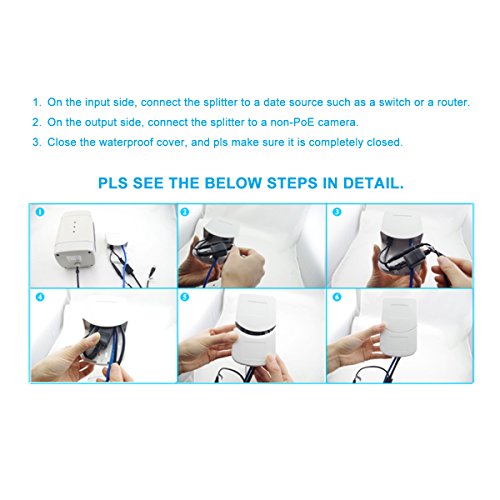 1. On the input side, connect the splitter to a date source such as a switch or a router.
2. On the output side, connect the splitter to a non-PoE camera.
3. Close the waterproof cover, and pls make sure it is completely closed.

PLS SEE THE BELOW STEPS IN DETAIL.

1
2
3
4
5
6