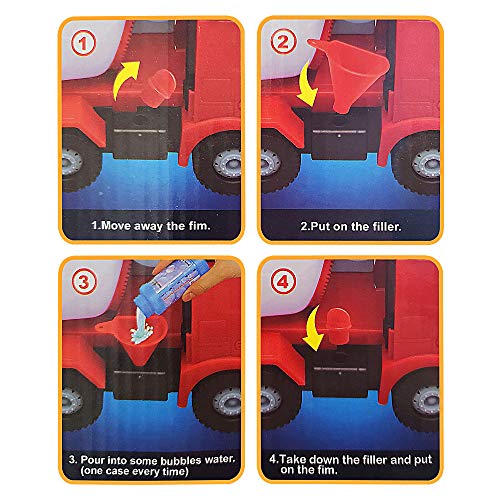 1

1.Move away the fim.

2

2.Put on the filler.

3

3. Pour into some bubbles water. (one case every time)

4

4.Take down the filler and put on the fim.