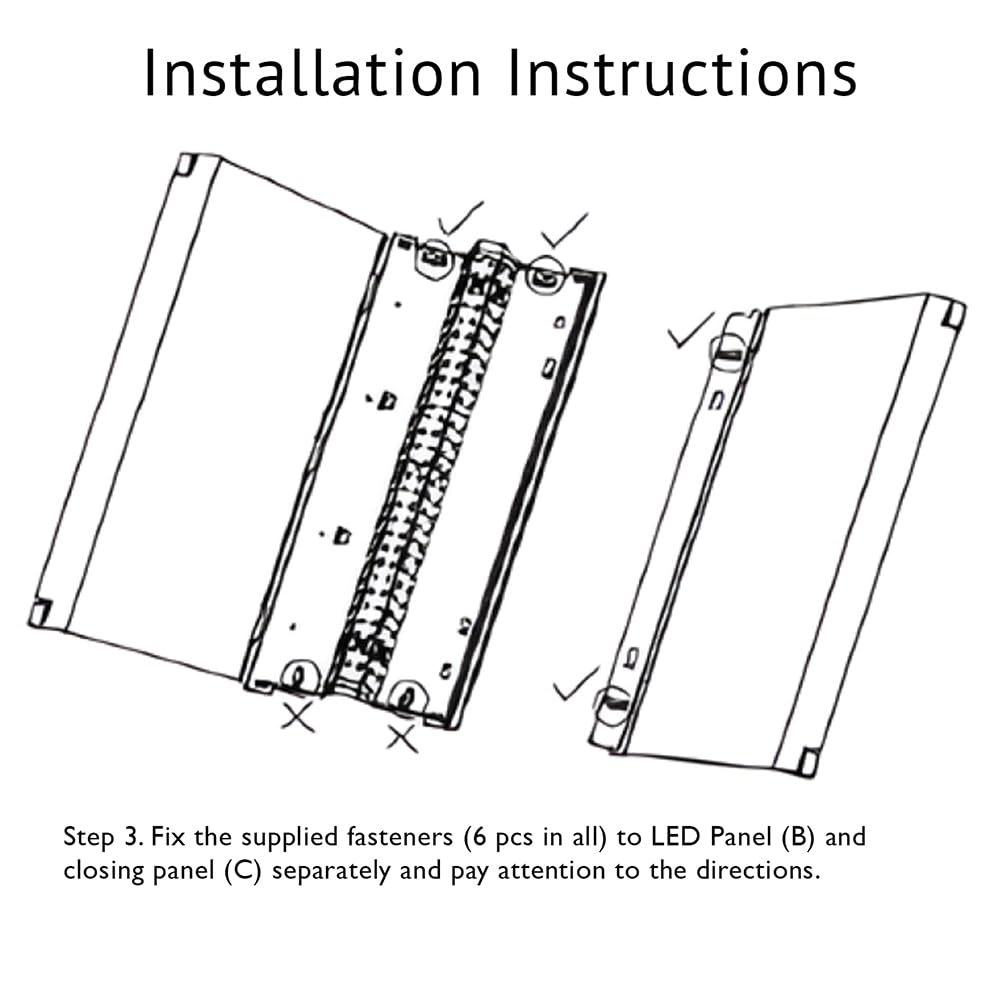 Installation Instructions

Step 3. Fix the supplied fasteners (6 pcs in all) to LED Panel (B) and closing panel (C) separately and pay attention to the directions.