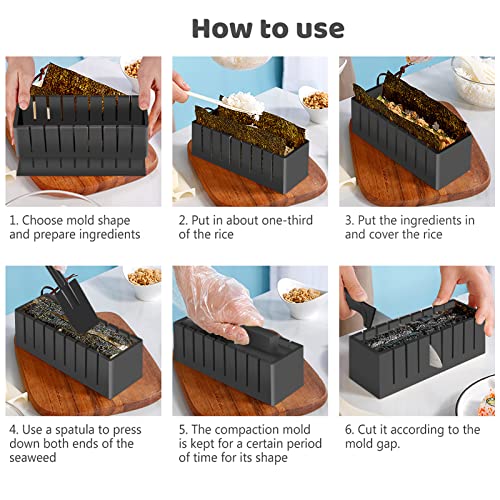 How to use

1. Choose mold shape and prepare ingredients

2. Put in about one-third of the rice

3. Put the ingredients in and cover the rice

4. Use a spatula to press down both ends of the seaweed

5. The compaction mold is kept for a certain period of time for its shape

6. Cut it according to the mold gap.