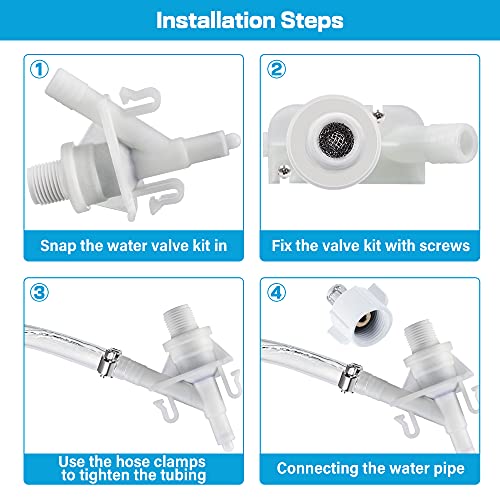 Installation Steps

①
Snap the water valve kit in

②
Fix the valve kit with screws

③
Use the hose clamps to tighten the tubing

④
Connecting the water pipe