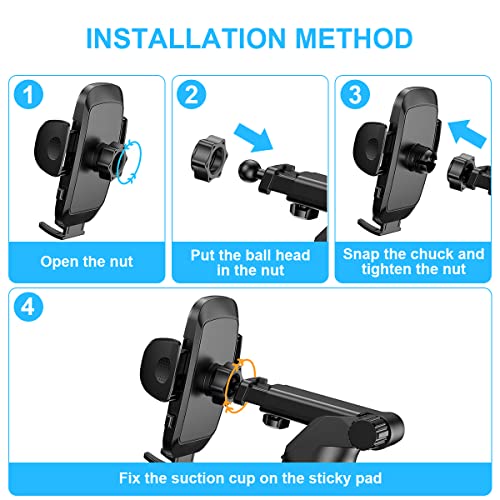 INSTALLATION METHOD

1

Open the nut

2

Put the ball head in the nut

3

Snap the chuck and tighten the nut

4

Fix the suction cup on the sticky pad