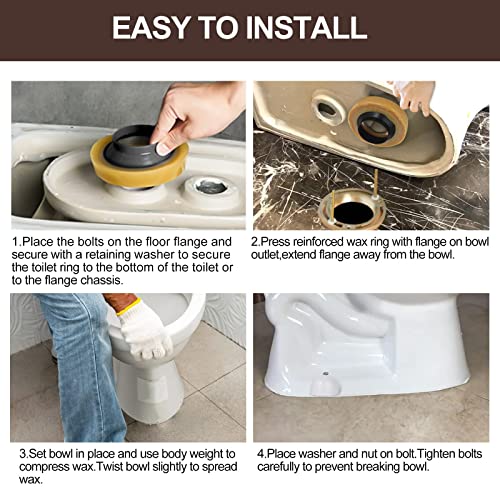 EASY TO INSTALL

1.Place the bolts on the floor flange and secure with a retaining washer to secure the toilet ring to the bottom of the toilet or to the flange chassis.

2.Press reinforced wax ring with flange on bowl outlet,extend flange away from the bowl.

3.Set bowl in place and use body weight to compress wax.Twist bowl slightly to spread wax.

4.Place washer and nut on bolt.Tighten bolts carefully to prevent breaking bowl.