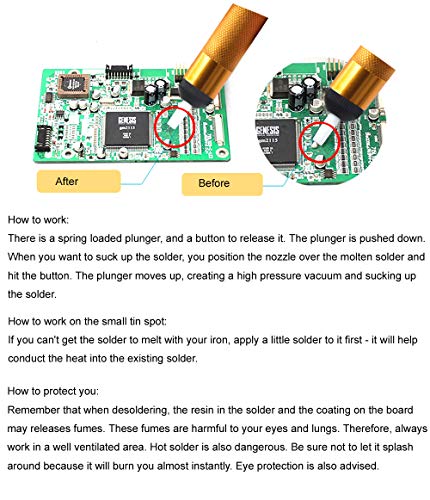 GENESIS

GENESIS

After

Before

How to work:
There is a spring loaded plunger, and a button to release it. The plunger is pushed down. When you want to suck up the solder, you position the nozzle over the molten solder and hit the button. The plunger moves up, creating a high pressure vacuum and sucking up the solder.

How to work on the small tin spot:
If you can't get the solder to melt with your iron, apply a little solder to it first - it will help conduct the heat into the existing solder.

How to protect you:
Remember that when desoldering, the resin in the solder and the coating on the board may releases fumes. These fumes are harmful to your eyes and lungs. Therefore, always work in a well ventilated area. Hot solder is also dangerous. Be sure not to let it splash around because it will burn you almost instantly. Eye protection is also advised.