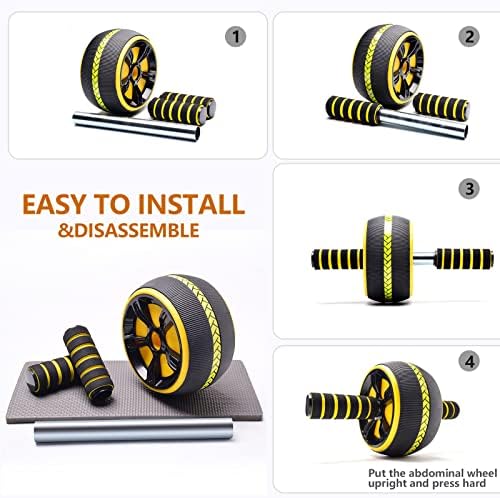 1

2

EASY TO INSTALL
&DISASSEMBLE

3

4

Put the abdominal wheel upright and press hard