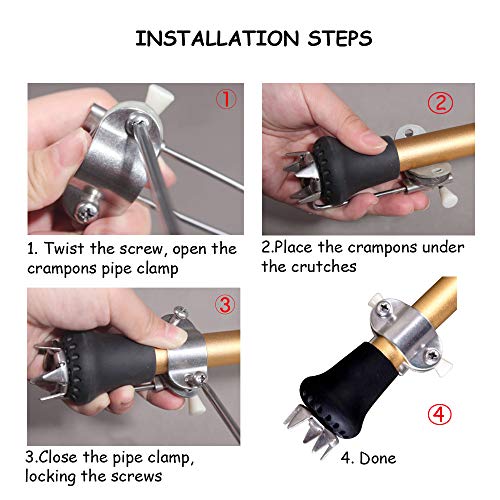 INSTALLATION STEPS

①

1. Twist the screw, open the crampons pipe clamp

②

2.Place the crampons under the crutches

③

3.Close the pipe clamp, locking the screws

④

4. Done